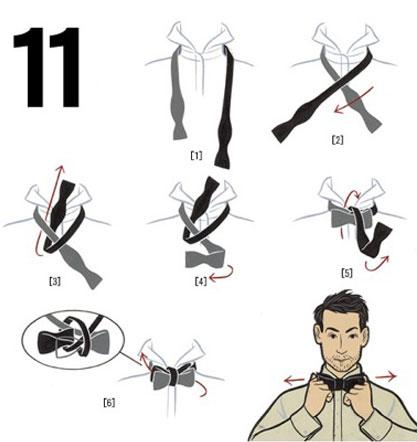 11

[1]

[2]

[3]

[4]

[5]

[6]